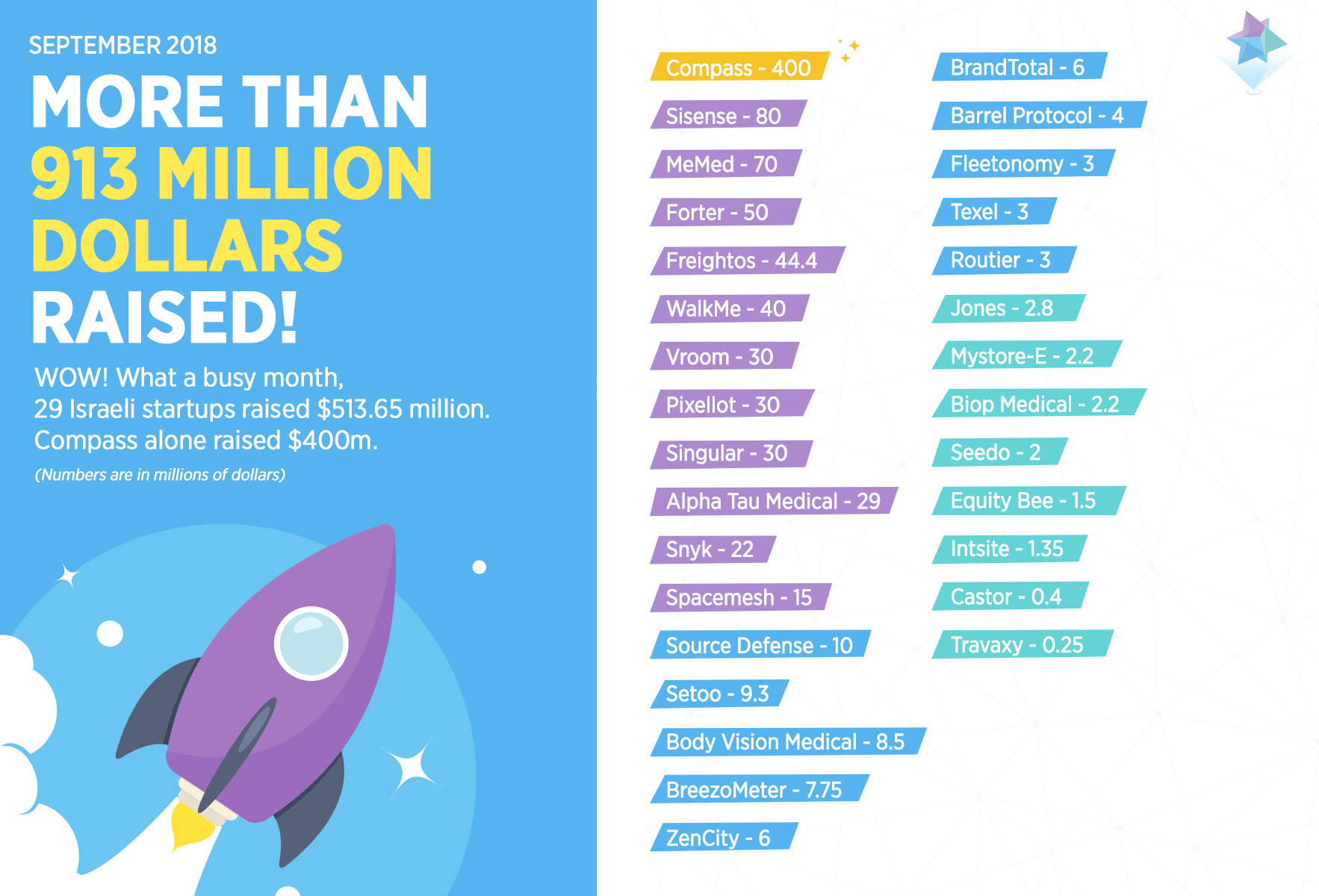 SEPTEMBER 2018

MORE THAN 913 MILLION DOLLARS RAISED!

WOW! What a busy month, 29 Israeli startups raised $513.65 million. Compass alone raised $400m.

(Numbers are in millions of dollars)

Compass - 400
Sisense - 80
MeMed - 70
Forter - 50
Freightos - 44.4
WalkMe - 40
Vroom - 30
Pixellot - 30
Singular - 30
Alpha Tau Medical - 29
Snyk - 22
Spacemesh - 15
Source Defense - 10
Setoo - 9.3
Body Vision Medical - 8.5
BreezoMeter - 7.75
ZenCity - 6

BrandTotal - 6
Barrel Protocol - 4
Fleetonomy - 3
Texel - 3
Routier - 3
Jones - 2.8
Mystore-E - 2.2
Biop Medical - 2.2
Seedo - 2
Equity Bee - 1.5
Intsite - 1.35
Castor - 0.4
Travaxy - 0.25