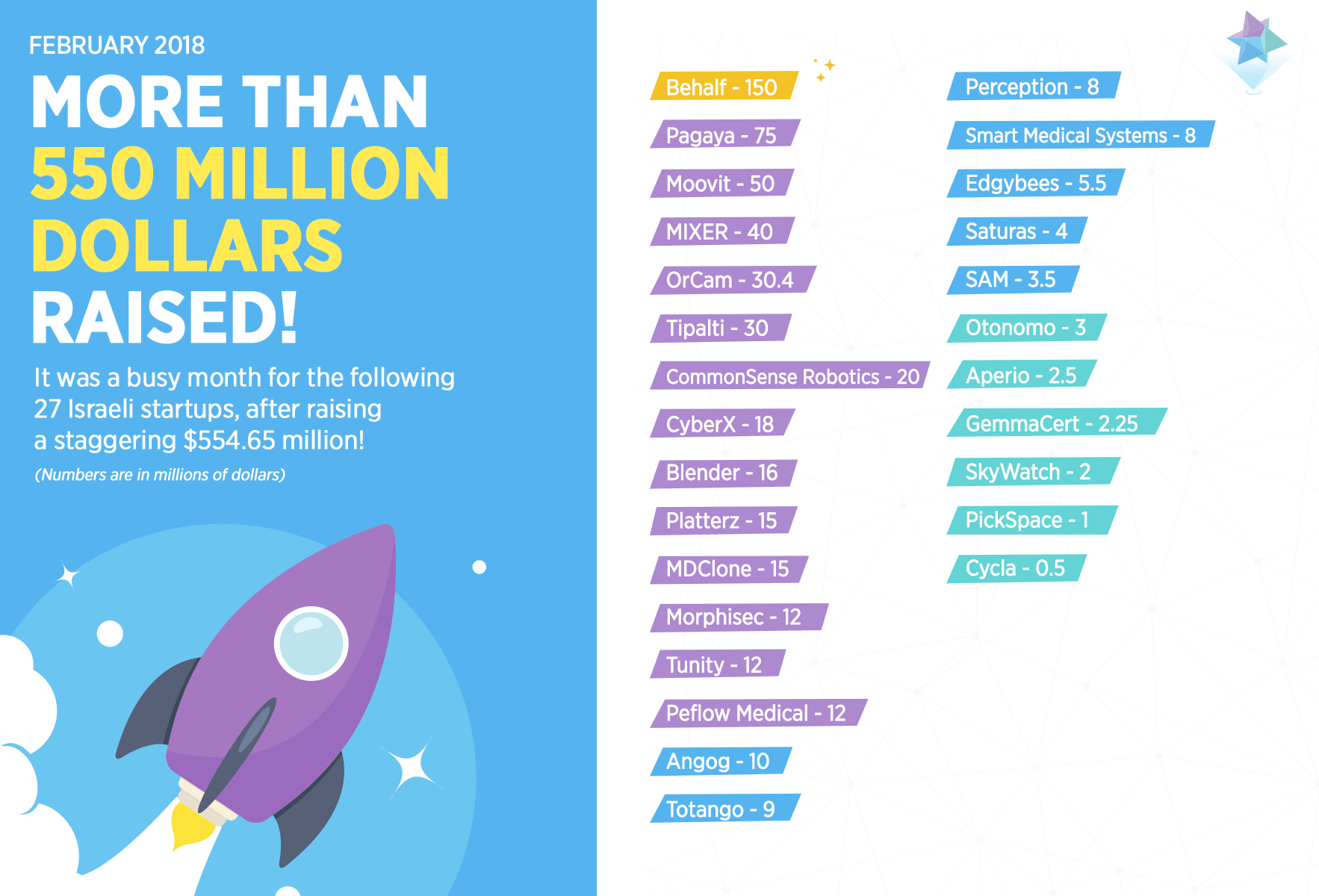 FEBRUARY 2018

MORE THAN 550 MILLION DOLLARS RAISED!

It was a busy month for the following 27 Israeli startups, after raising a staggering $554.65 million!

(Numbers are in millions of dollars)

Behalf - 150
Pagaya - 75
Moovit - 50
MIXER - 40
OrCam - 30.4
Tipalti - 30
CommonSense Robotics - 20
CyberX - 18
Blender - 16
Platterz - 15
MDClone - 15
Morphisec - 12
Tunity - 12
Peflow Medical - 12
Angog - 10
Totango - 9

Perception - 8
Smart Medical Systems - 8
Edgybees - 5.5
Saturas - 4
SAM - 3.5
Otonomo - 3
Aperio - 2.5
GemmaCert - 2.25
SkyWatch - 2
PickSpace - 1
Cycla - 0.5