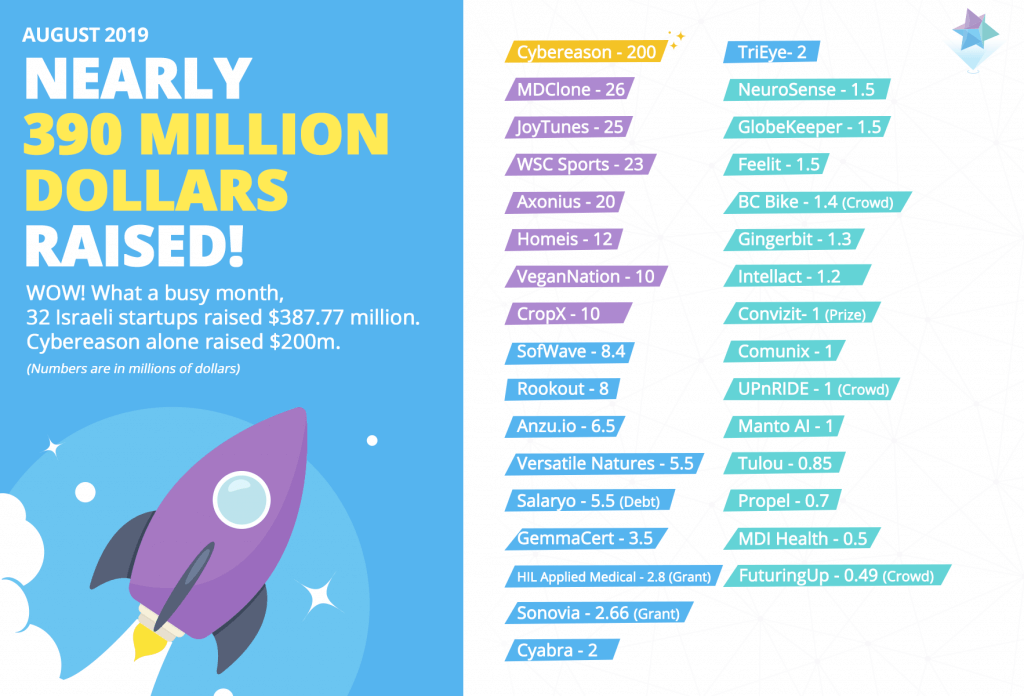 AUGUST 2019

NEARLY 390 MILLION DOLLARS RAISED!

WOW! What a busy month, 32 Israeli startups raised $387.77 million. Cybereason alone raised $200m.

(Numbers are in millions of dollars)

Cybereason - 200
MDClone - 26
JoyTunes - 25
WSC Sports - 23
Axonius - 20
Homeis - 12
VeganNation - 10
CropX - 10
SofWave - 8.4
Rookout - 8
Anzu.io - 6.5
Versatile Natures - 5.5
Salaryo - 5.5 (Debt)
GemmaCert - 3.5
HIL Applied Medical - 2.8 (Grant)
Sonovia - 2.66 (Grant)
Cyabra - 2

TriEye- 2
NeuroSense - 1.5
GlobeKeeper - 1.5
Feelit - 1.5
BC Bike - 1.4 (Crowd)
Gingerbit - 1.3
Intellact - 1.2
Convizit- 1 (Prize)
Comunix - 1
UPnRIDE - 1 (Crowd)
Manto AI - 1
Tulou - 0.85
Propel - 0.7
MDI Health - 0.5
FuturingUp - 0.49 (Crowd)