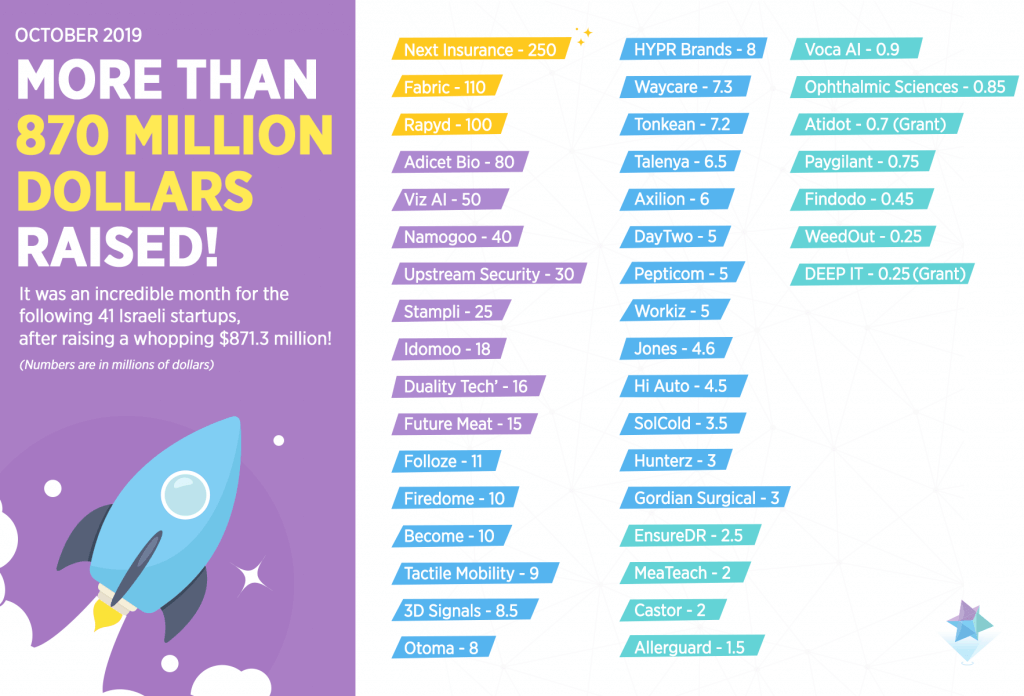 OCTOBER 2019

MORE THAN 870 MILLION DOLLARS RAISED!

It was an incredible month for the following 41 Israeli startups, after raising a whopping $871.3 million!

(Numbers are in millions of dollars)

Next Insurance - 250
Fabric - 110
Rapyd - 100
Adicet Bio - 80
Viz AI - 50
Namogoo - 40
Upstream Security - 30
Stampli - 25
Idomoo - 18
Duality Tech' - 16
Future Meat - 15
Folloze - 11
Firedome - 10
Become - 10
Tactile Mobility - 9
3D Signals - 8.5
Otoma - 8

HYPR Brands - 8
Waycare - 7.3
Tonkean - 7.2
Talenya - 6.5
Axilion - 6
DayTwo - 5
Pepticom - 5
Workiz - 5
Jones - 4.6
Hi Auto - 4.5
SolCold - 3.5
Hunterz - 3
Gordian Surgical - 3
EnsureDR - 2.5
MeaTeach - 2
Castor - 2
Allerguard - 1.5

Voca AI - 0.9
Ophthalmic Sciences - 0.85
Atidot - 0.7 (Grant)
Paygilant - 0.75
Findodo - 0.45
WeedOut - 0.25
DEEP IT - 0.25 (Grant)