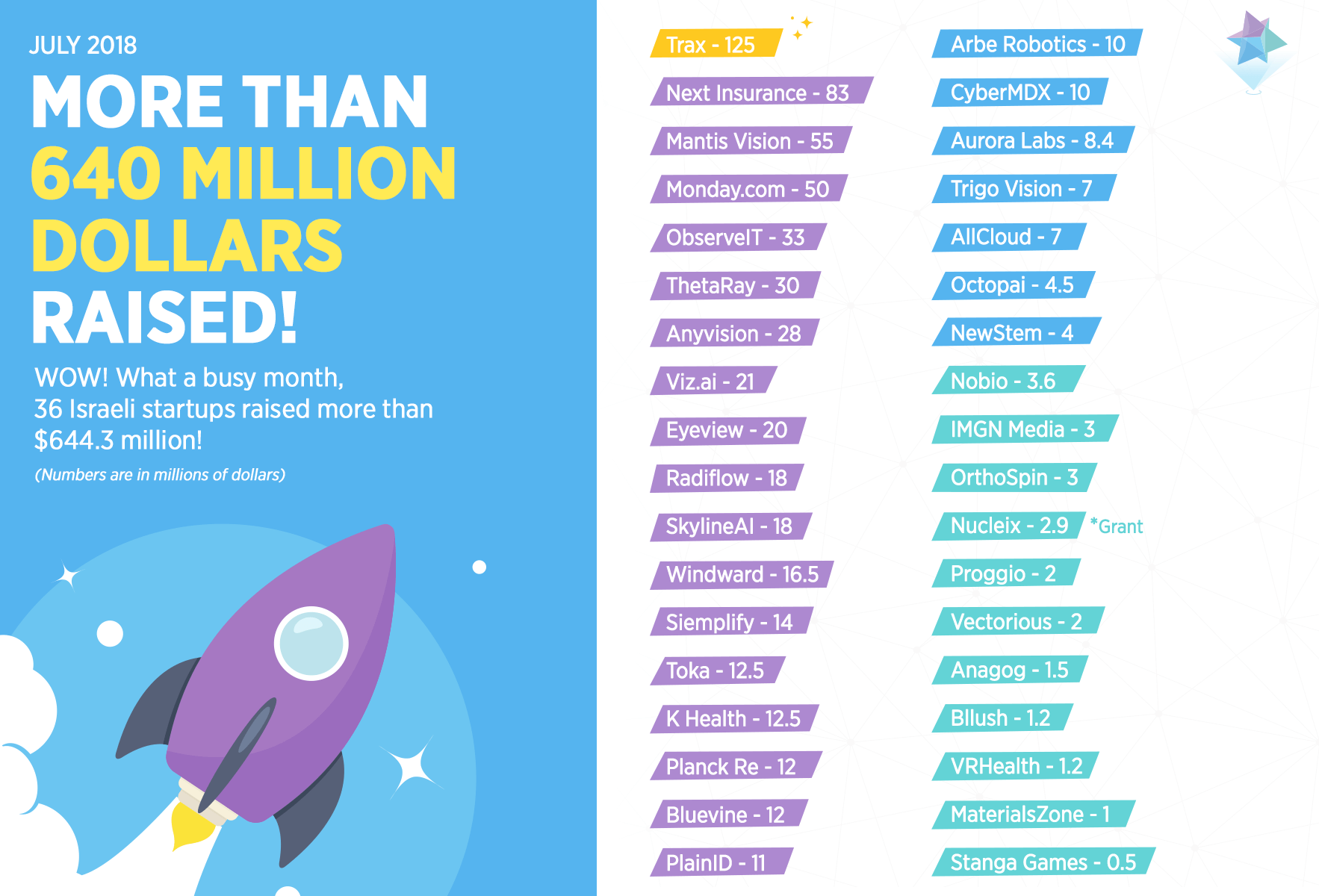 JULY 2018

MORE THAN 640 MILLION DOLLARS RAISED!

WOW! What a busy month, 36 Israeli startups raised more than $644.3 million!

(Numbers are in millions of dollars)

Trax - 125
Next Insurance - 83
Mantis Vision - 55
Monday.com - 50
ObserveIT - 33
ThetaRay - 30
Anyvision - 28
Viz.ai - 21
Eyeview - 20
Radiflow - 18
SkylineAI - 18
Windward - 16.5
Siemplify - 14
Toka - 12.5
K Health - 12.5
Planck Re - 12
Bluevine - 12
PlainID - 11

Arbe Robotics - 10
CyberMDX - 10
Aurora Labs - 8.4
Trigo Vision - 7
AllCloud - 7
Octopai - 4.5
NewStem - 4
Nobio - 3.6
IMGN Media - 3
OrthoSpin - 3
Nucleix - 2.9 *Grant
Proggio - 2
Vectorious - 2
Anagog - 1.5
Bllush - 1.2
VRHealth - 1.2
MaterialsZone - 1
Stanga Games - 0.5