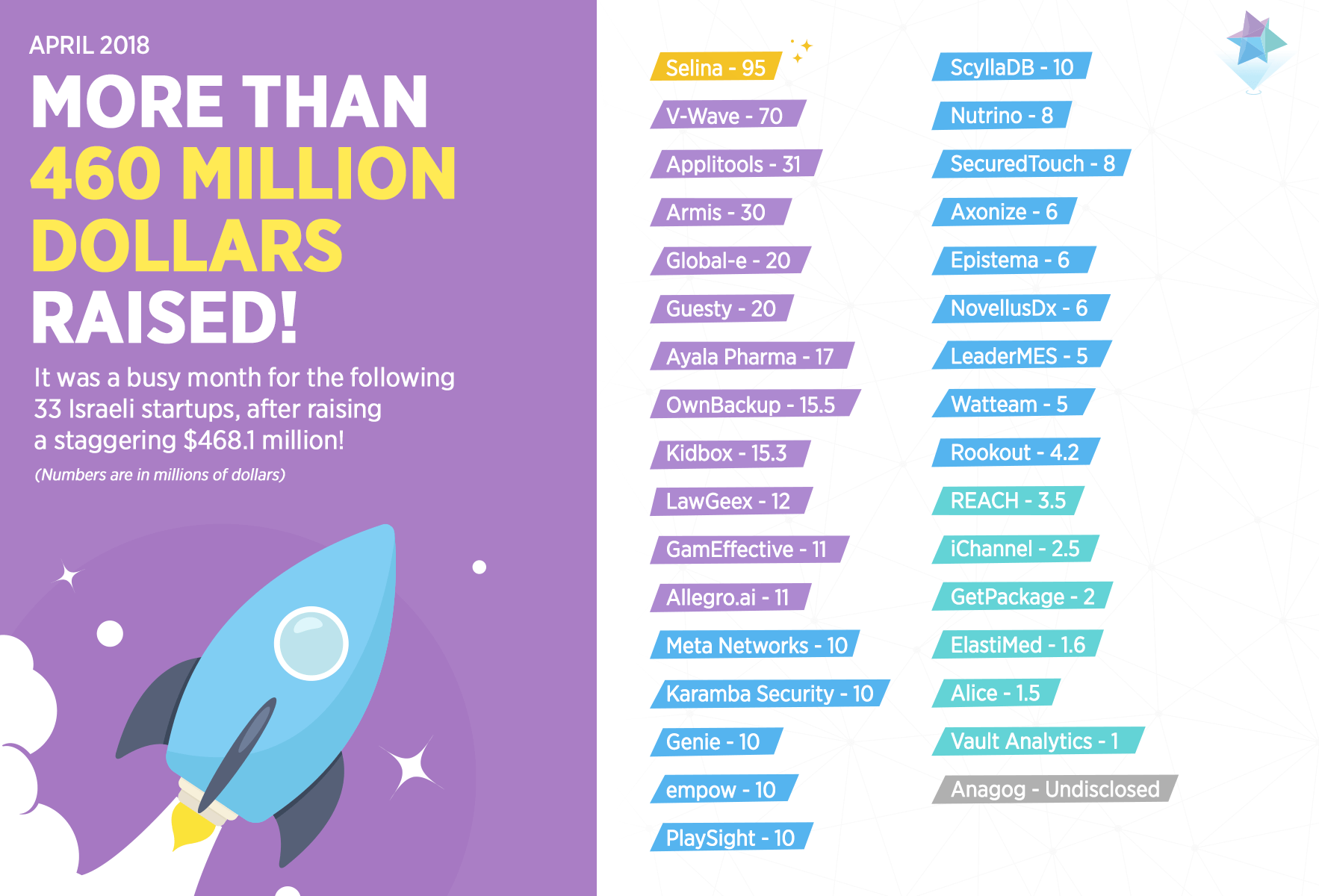 APRIL 2018

MORE THAN 460 MILLION DOLLARS RAISED!

It was a busy month for the following 33 Israeli startups, after raising a staggering $468.1 million!

(Numbers are in millions of dollars)

Selina - 95
V-Wave - 70
Applitools - 31
Armis - 30
Global-e - 20
Guesty - 20
Ayala Pharma - 17
OwnBackup - 15.5
Kidbox - 15.3
LawGeex - 12
GamEffective - 11
Allegro.ai - 11
Meta Networks - 10
Karamba Security - 10
Genie - 10
empow - 10
PlaySight - 10

ScyllaDB - 10
Nutrino - 8
SecuredTouch - 8
Axonize - 6
Epistema - 6
NovellusDx - 6
LeaderMES - 5
Watteam - 5
Rookout - 4.2
REACH - 3.5
iChannel - 2.5
GetPackage - 2
ElastiMed - 1.6
Alice - 1.5
Vault Analytics - 1
Anagog - Undisclosed