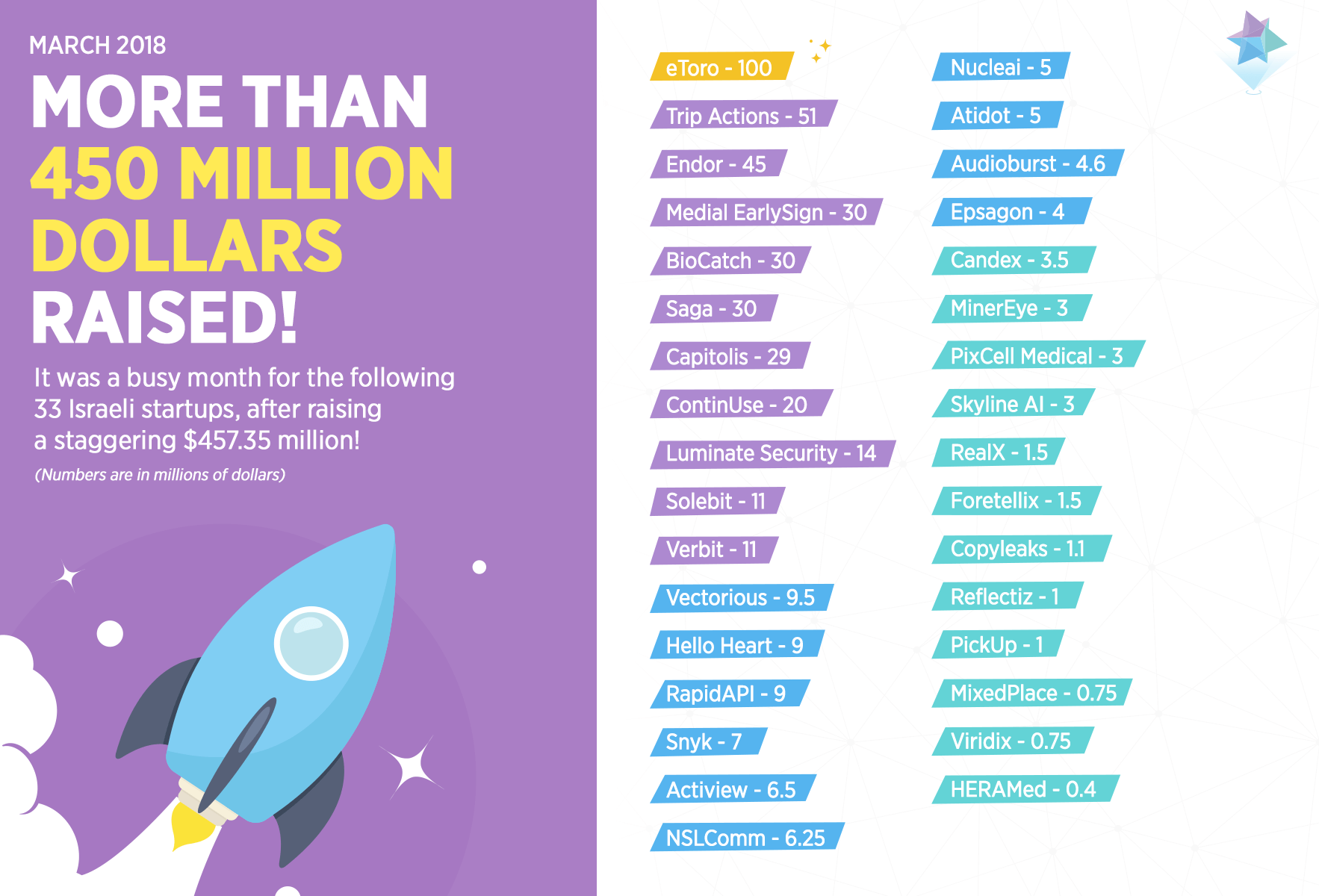 MARCH 2018

MORE THAN 450 MILLION DOLLARS RAISED!

It was a busy month for the following 33 Israeli startups, after raising a staggering $457.35 million!

(Numbers are in millions of dollars)

eToro - 100
Trip Actions - 51
Endor - 45
Medial EarlySign - 30
BioCatch - 30
Saga - 30
Capitolis - 29
ContinUse - 20
Luminate Security - 14
Solebit - 11
Verbit - 11
Vectorious - 9.5
Hello Heart - 9
RapidAPI - 9
Snyk - 7
Actiview - 6.5
NSLComm - 6.25

Nucleai - 5
Atidot - 5
Audioburst - 4.6
Epsagon - 4
Candex - 3.5
MinerEye - 3
PixCell Medical - 3
Skyline AI - 3
RealX - 1.5
Foretellix - 1.5
Copyleaks - 1.1
Reflectiz - 1
PickUp - 1
MixedPlace - 0.75
Viridix - 0.75
HERAMed - 0.4